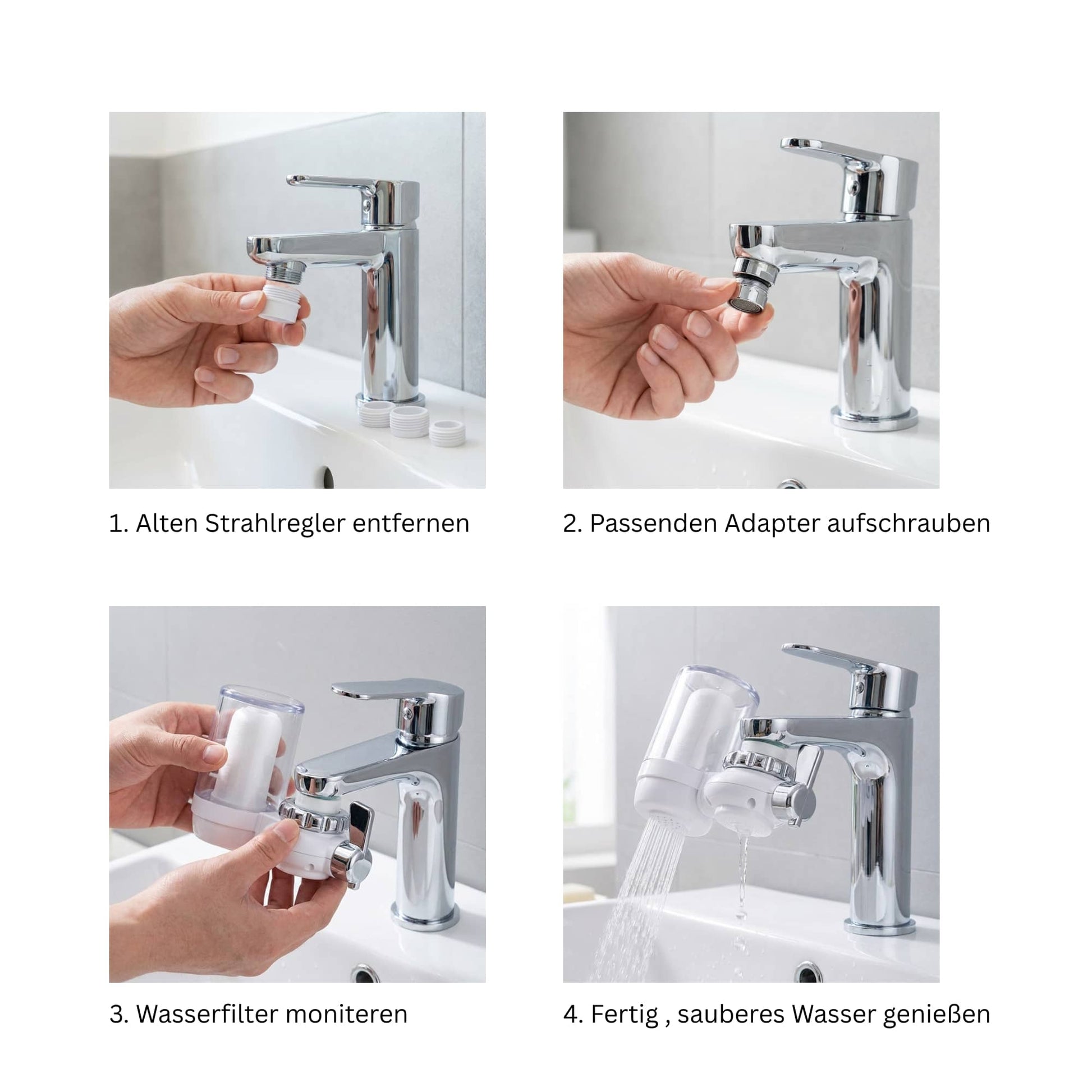 1. Alten Strahlregler entfernen

2. Passenden Adapter aufschrauben

3. Wasserfilter moniteren

4. Fertig , sauberes Wasser genießen